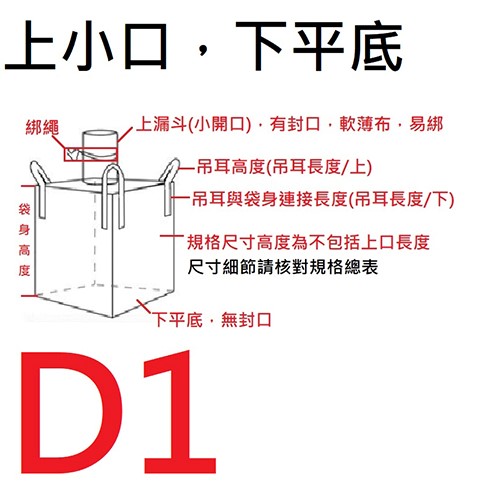 上小口，下平底

綁繩

上漏斗(小開口)，有封口，軟薄布，易綁

吊耳高度(吊耳長度/上)

吊耳與袋身連接長度(吊耳長度/下)

袋身高度

規格尺寸高度為不包括上口長度
尺寸細節請核對規格總表

下平底，無封口

D1